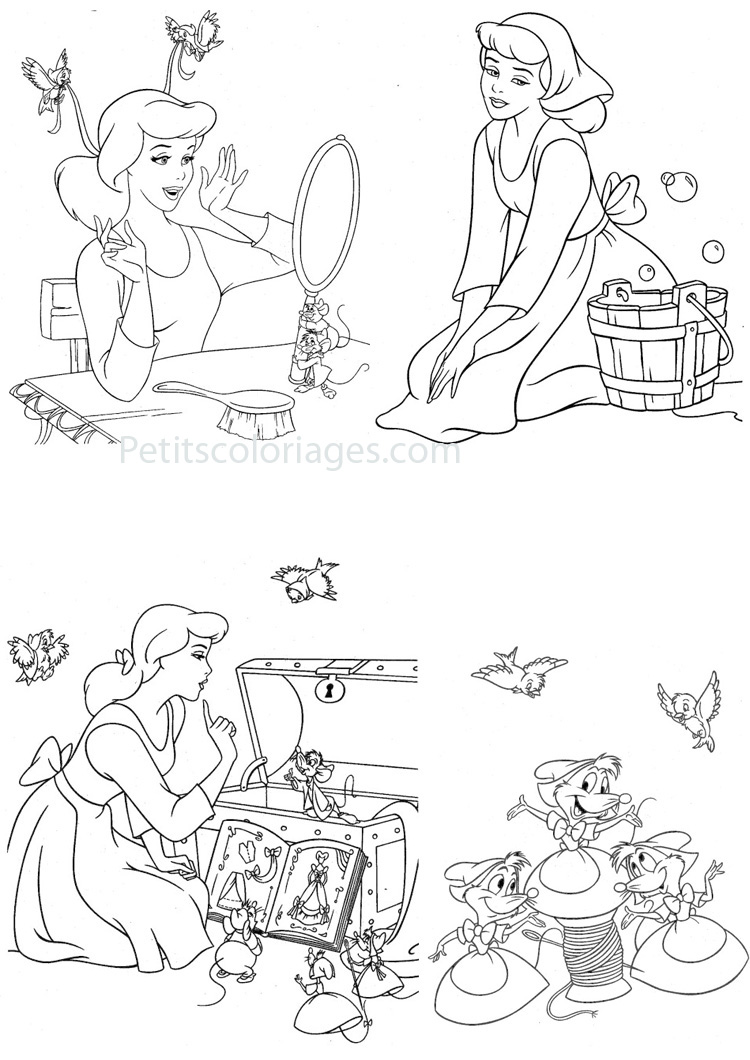 Petitscoloriages.com